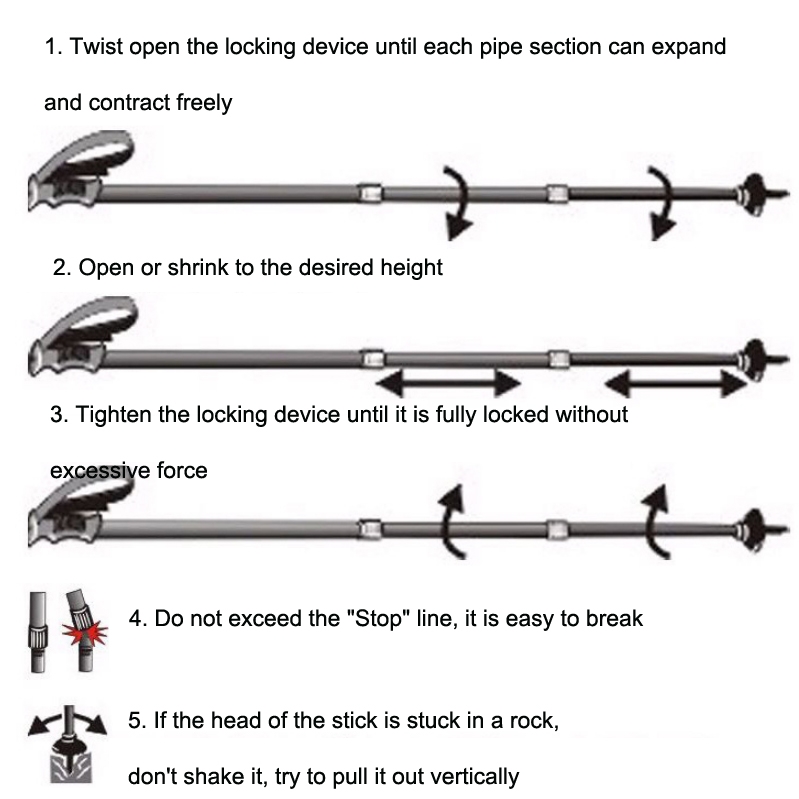 1. Twist open the locking device until each pipe section can expand and contract freely

2. Open or shrink to the desired height

3. Tighten the locking device until it is fully locked without excessive force

4. Do not exceed the "Stop" line, it is easy to break

5. If the head of the stick is stuck in a rock, don't shake it, try to pull it out vertically